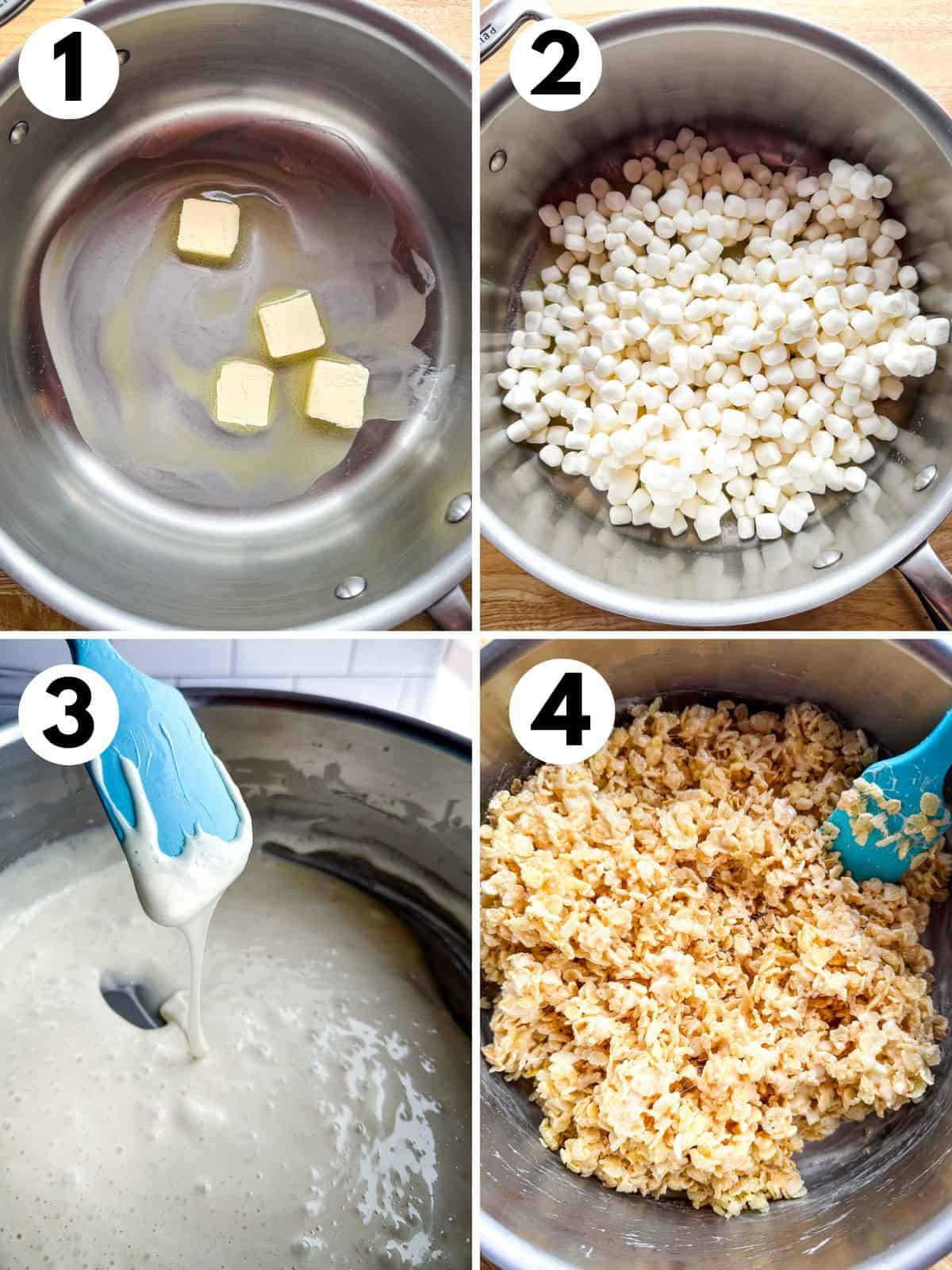 1

2

3

4