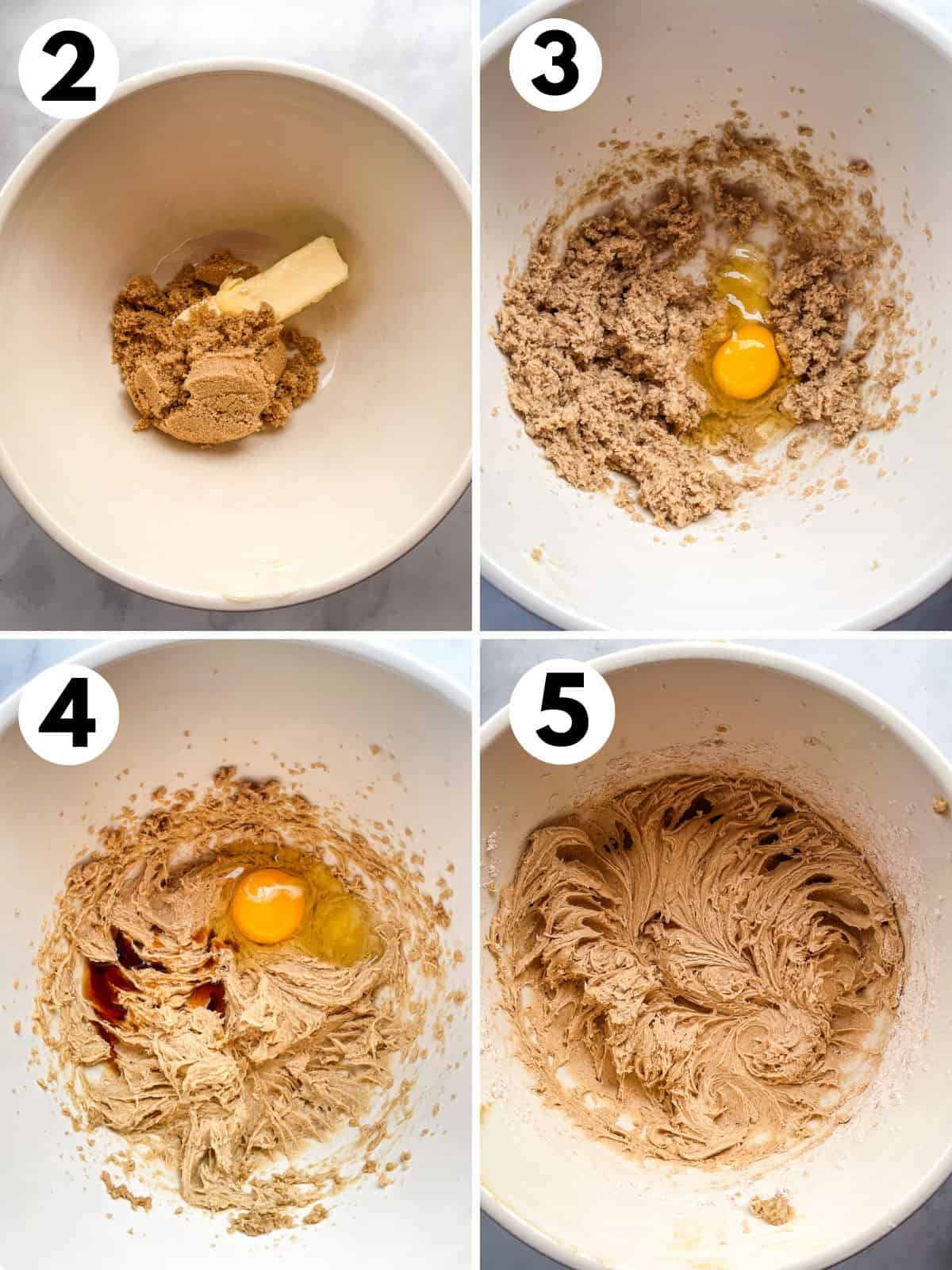 2

3

4

5