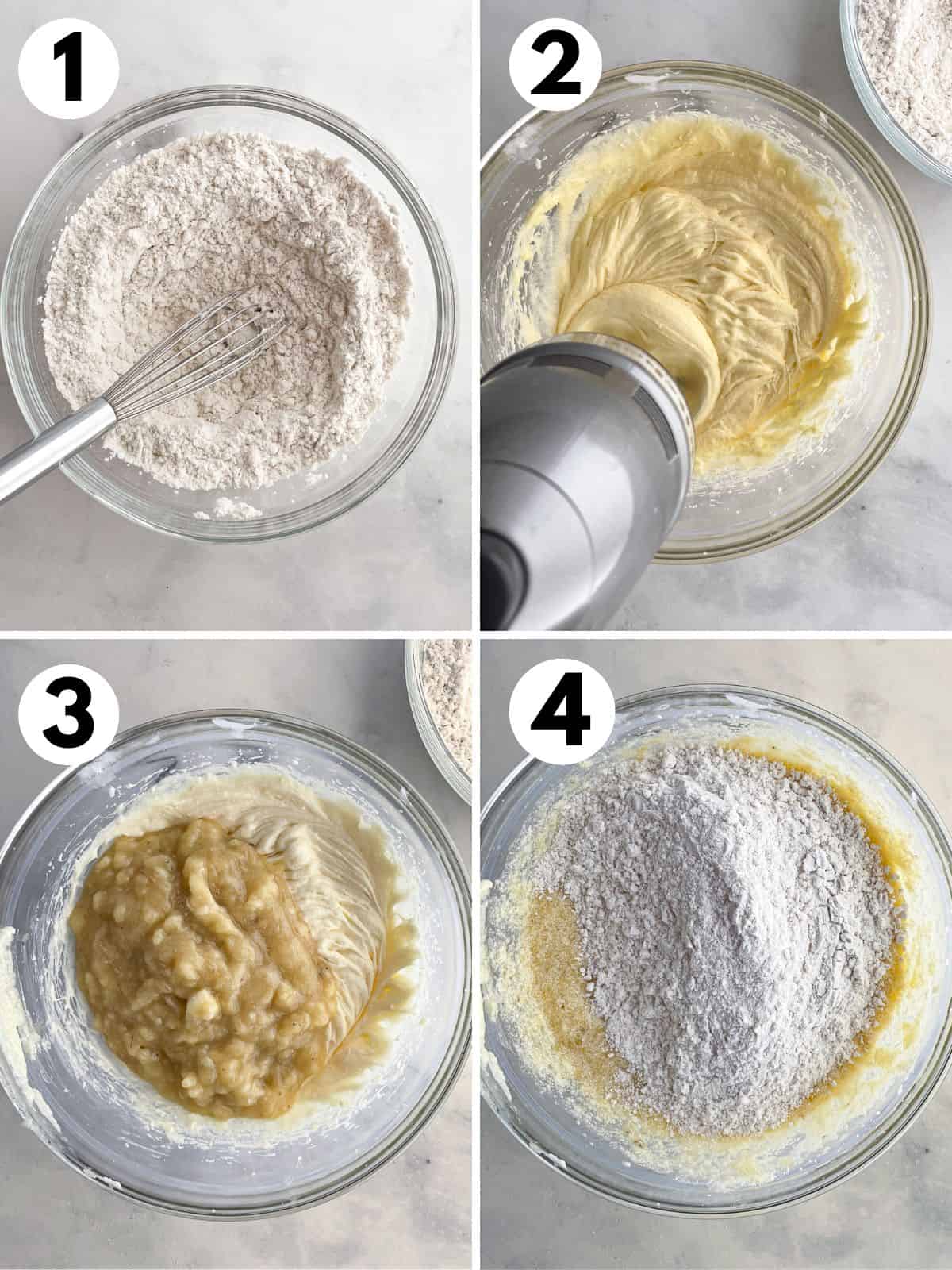 1

2

3

4