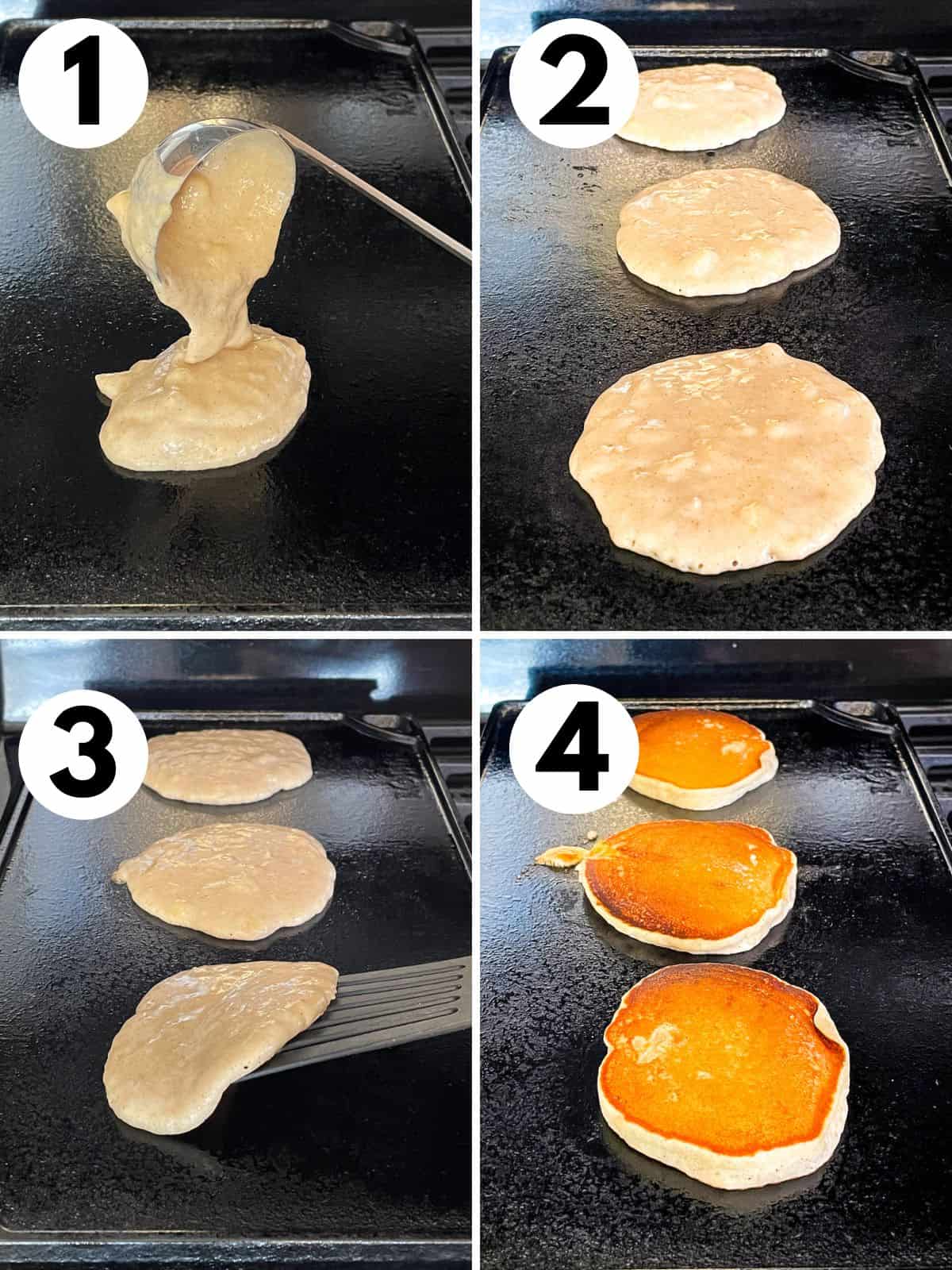 1

2

3

4