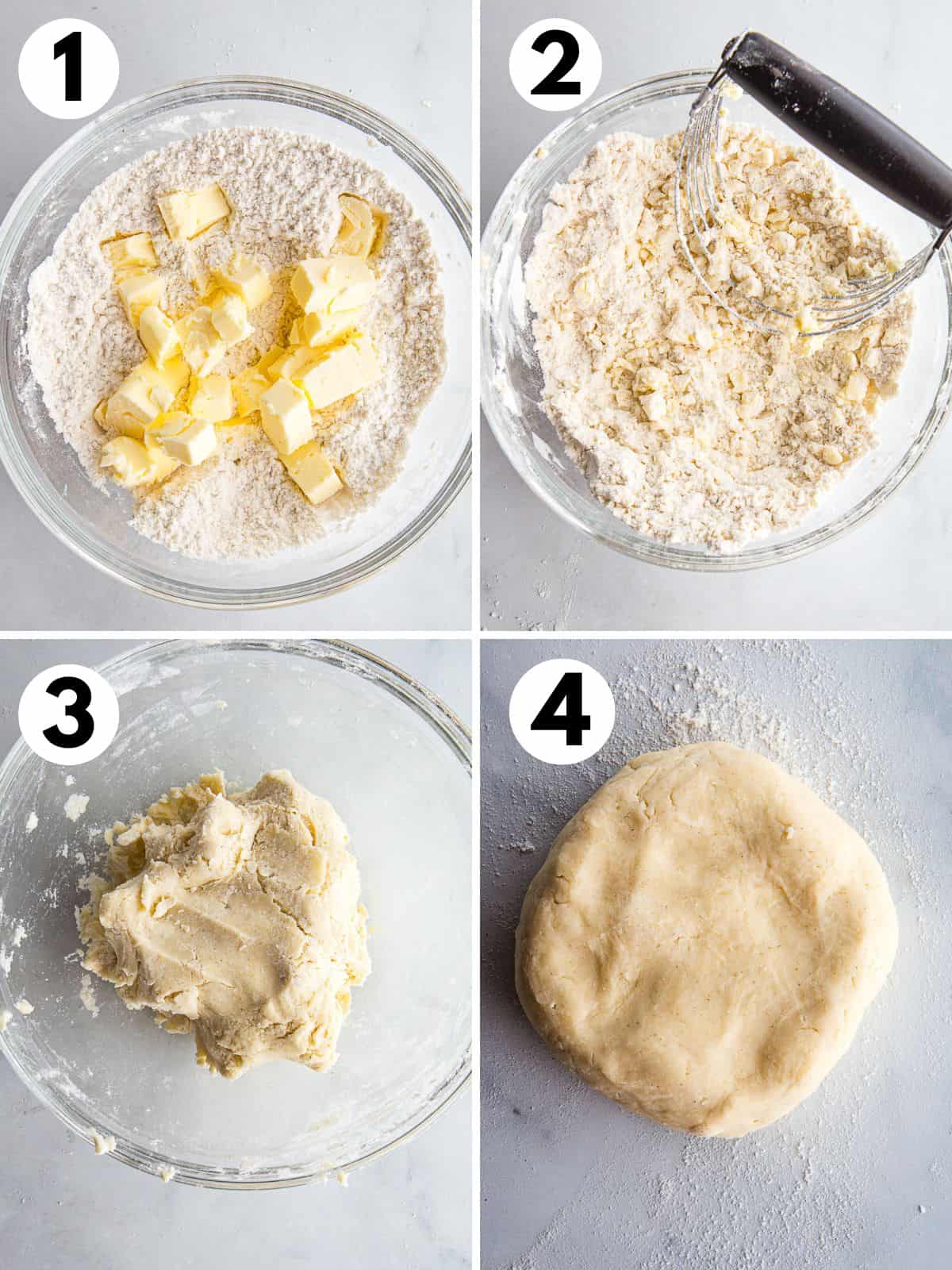 1

2

3

4